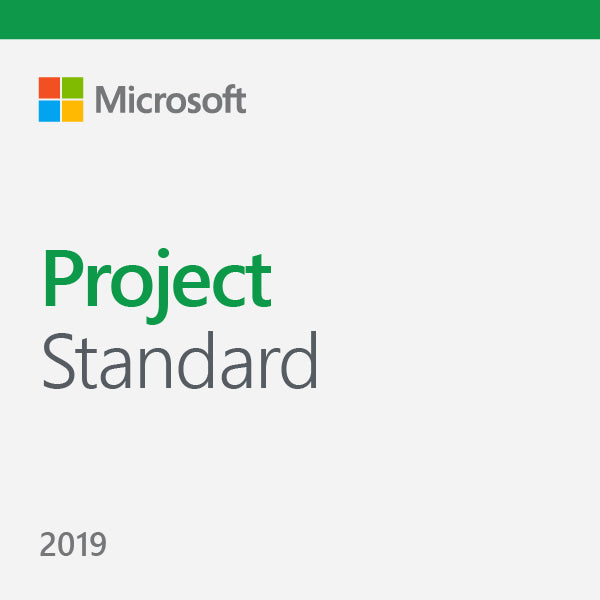 Microsoft

Project
Standard

2019